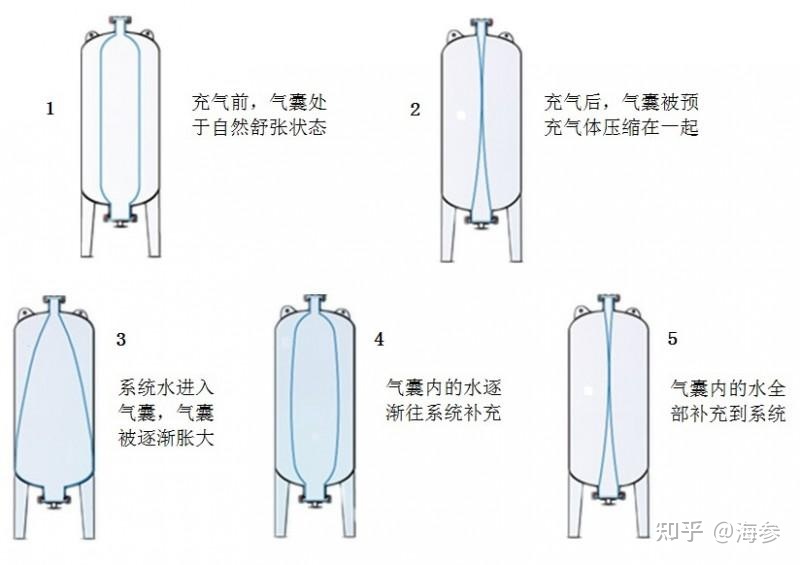 1

充气前，气囊处于自然舒张状态

2

充气后，气囊被预充气体压缩在一起

3

系统水进入气囊，气囊被逐渐胀大

4

气囊内的水逐渐往系统补充

5

气囊内的水全部补充到系统

知乎 @海参