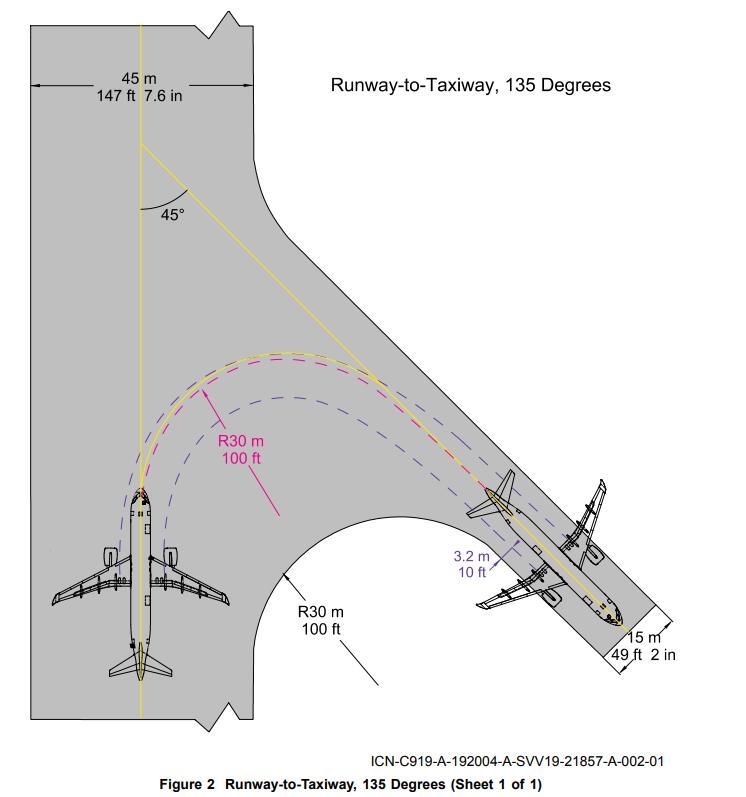 45 m
147 ft 7.6 in

Runway-to-Taxiway, 135 Degrees

45°

R30 m
100 ft

3.2 m
10 ft

R30 m
100 ft

15 m
49 ft 2 in

ICN-C919-A-192004-A-SVV19-21857-A-002-01

Figure 2 Runway-to-Taxiway, 135 Degrees (Sheet 1 of 1)